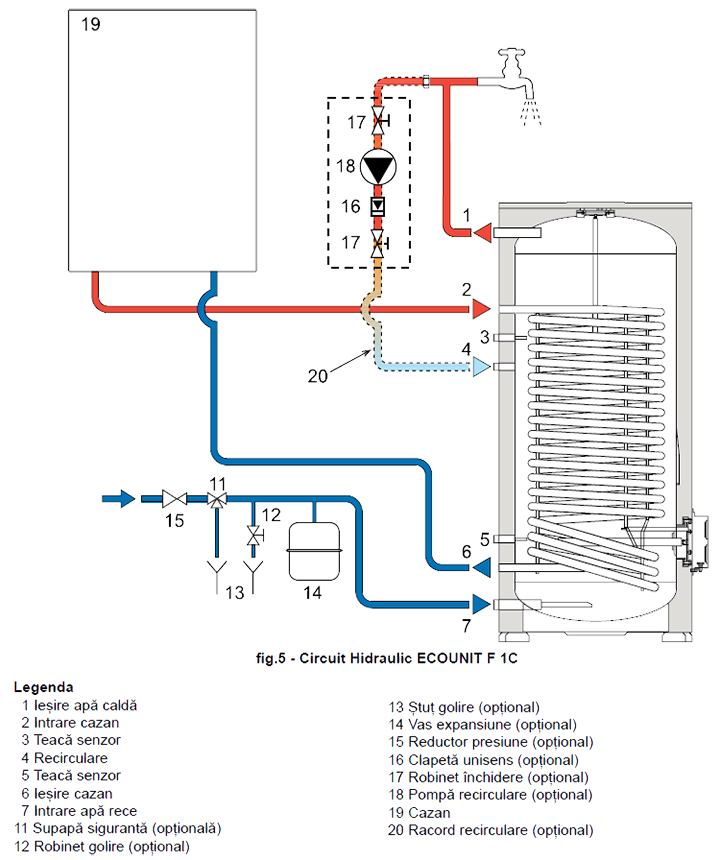 19

17

18

16

17

1

2

3

4

20

11

15

12

13

14

5

6

7

fig.5 - Circuit Hidraulic ECOUNIT F 1C

Legenda
1 Ieșire apă caldă
2 Intrare cazan
3 Teacă senzor
4 Recirculare
5 Teacă senzor
6 Ieșire cazan
7 Intrare apă rece
11 Supapă siguranță (opțională)
12 Robinet golire (opțional)

13 Ștuț golire (opțional)
14 Vas expansiune (opțional)
15 Reductor presiune (opțional)
16 Clapetă unisens (opțional)
17 Robinet închidere (opțional)
18 Pompă recirculare (opțional)
19 Cazan
20 Racord recirculare (opțional)