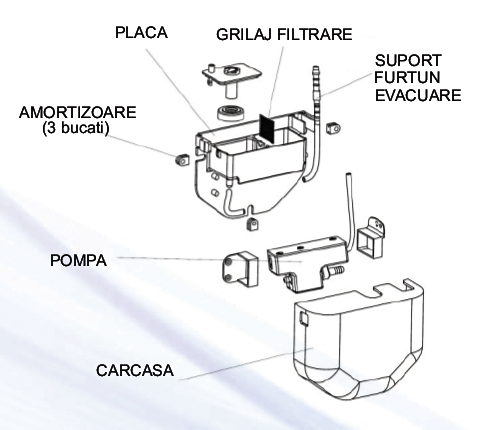 PLACA

GRILAJ FILTRARE

SUPORT FURTUN EVACUARE

AMORTIZOARE (3 bucati)

POMPA

CARCASA